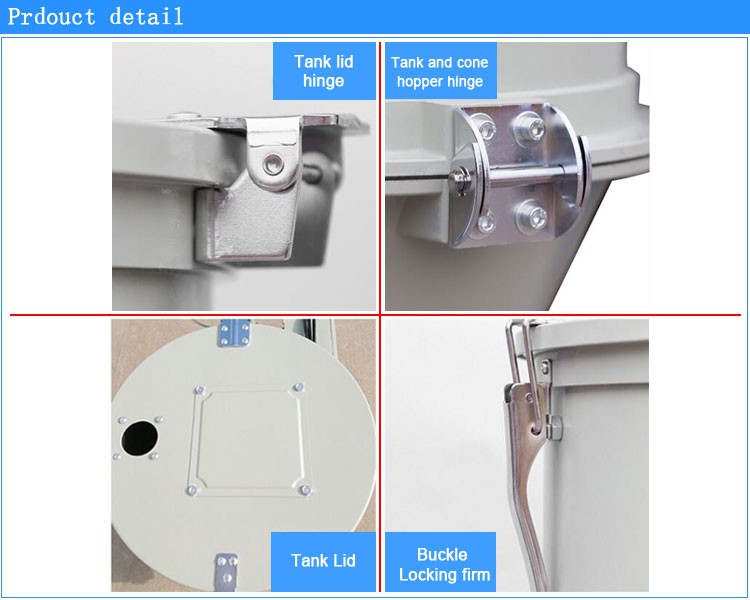 Prdouct detail

Tank lid hinge

Tank and cone hopper hinge

Tank Lid

Buckle Locking firm